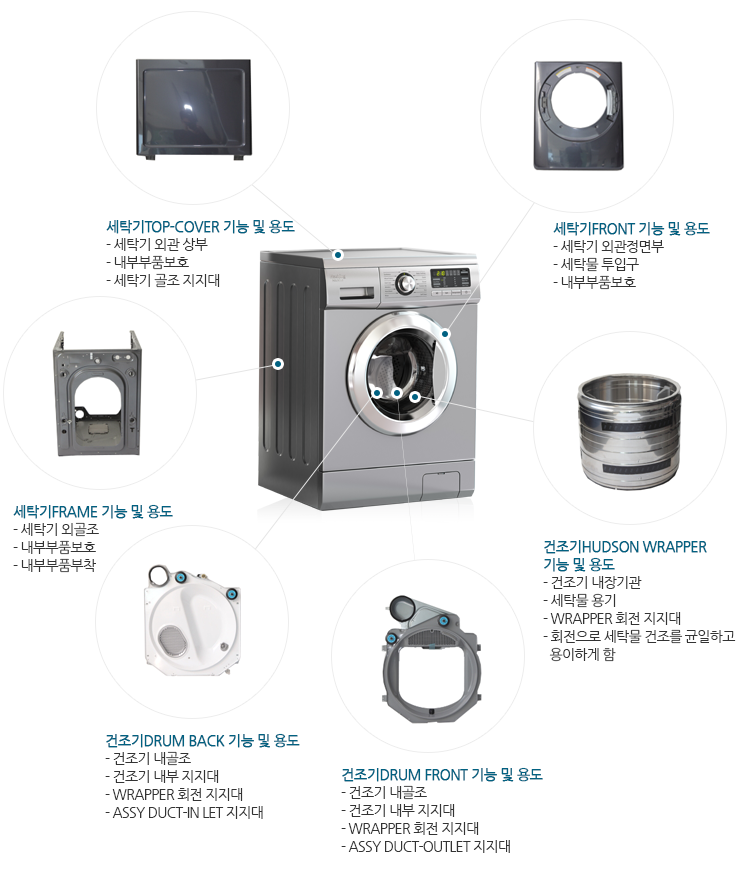 세탁기TOP-COVER 기능 및 용도
- 세탁기 외관 상부
- 내부부품보호
- 세탁기 골조 지지대

세탁기FRONT 기능 및 용도
- 세탁기 외관정면부
- 세탁물 투입구
- 내부부품보호

세탁기FRAME 기능 및 용도
- 세탁기 외골조
- 내부부품보호
- 내부부품부착

건조기HUDSON WRAPPER 기능 및 용도
- 건조기 내장기관
- 세탁물 용기
- WRAPPER 회전 지지대
- 회전으로 세탁물 건조를 균일하고 용이하게 함

건조기DRUM BACK 기능 및 용도
- 건조기 내골조
- 건조기 내부 지지대
- WRAPPER 회전 지지대
- ASSY DUCT-IN LET 지지대

건조기DRUM FRONT 기능 및 용도
- 건조기 내골조
- 건조기 내부 지지대
- WRAPPER 회전 지지대
- ASSY DUCT-OUTLET 지지대